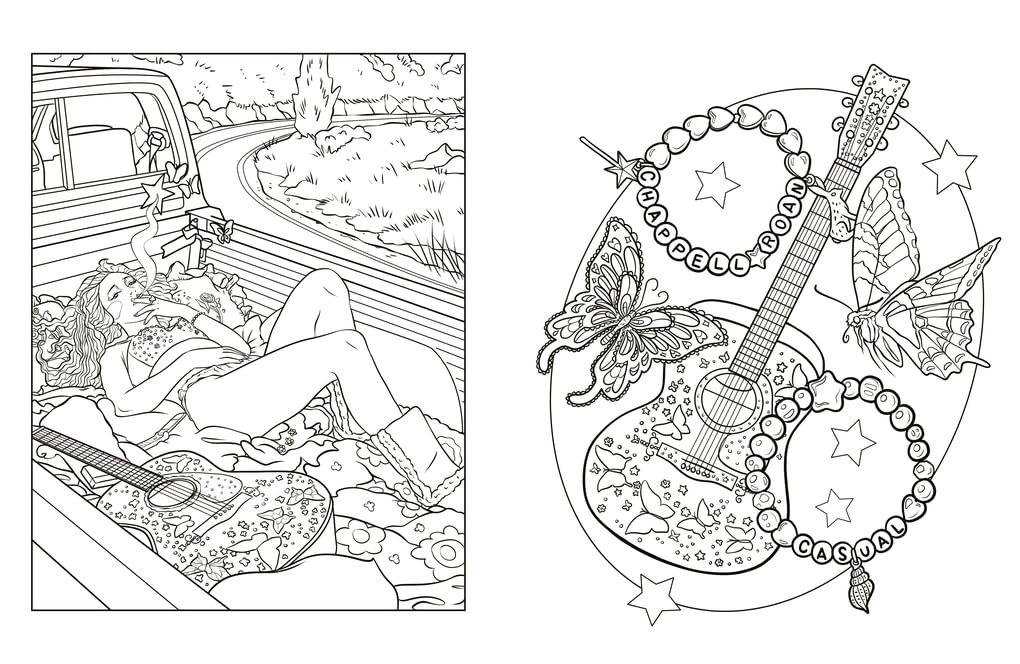 CHAPPELL ROAN

CASUAL